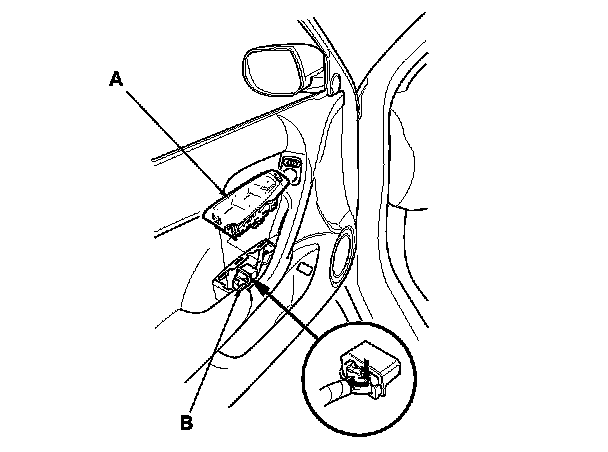 A

B