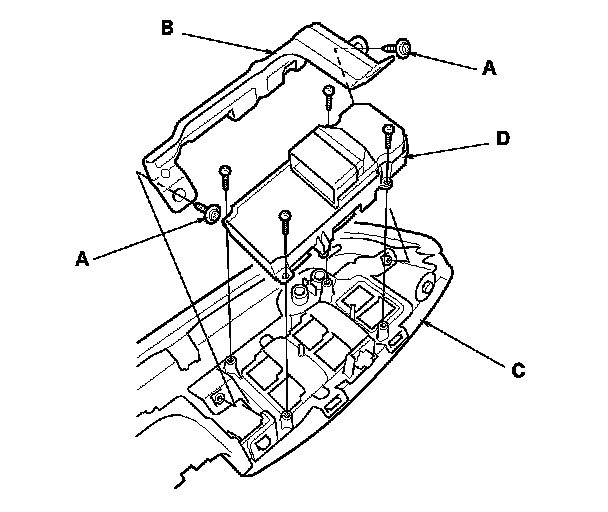 B
A
D
A
C