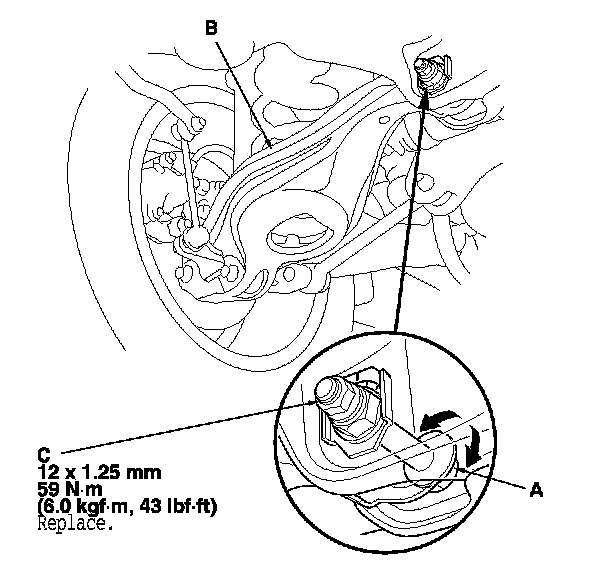 B

C
12 x 1.25 mm
59 N·m
(6.0 kgf·m, 43 lbf·ft)
Replace.

A