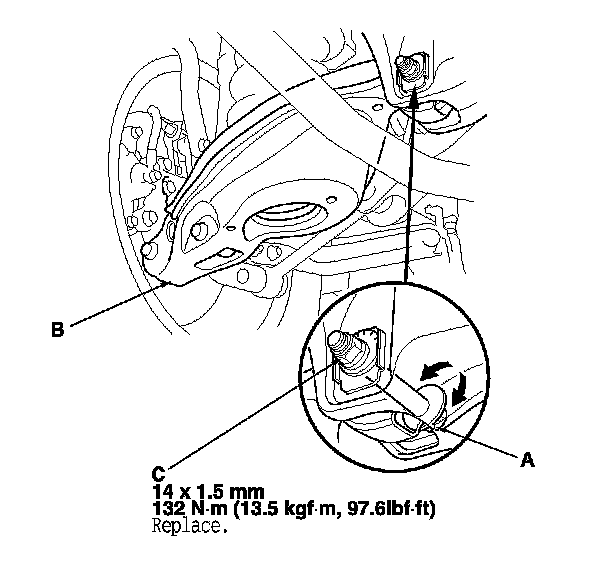 B

A

C
14 x 1.5 mm
132 N·m (13.5 kgf·m, 97.6lbf·ft)
Replace.