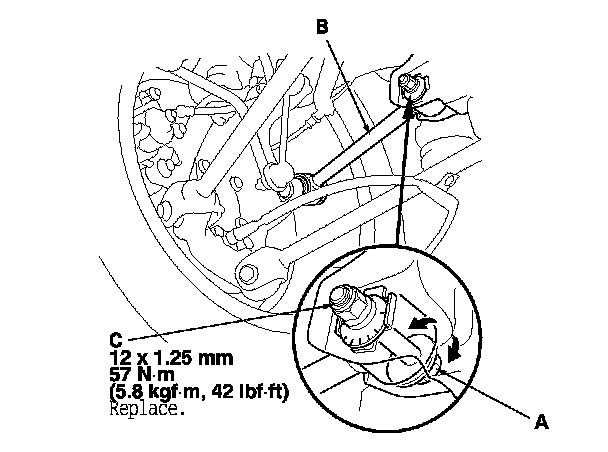 B

C
12 x 1.25 mm
57 N·m
(5.8 kgf·m, 42 lbf·ft)
Replace.

A