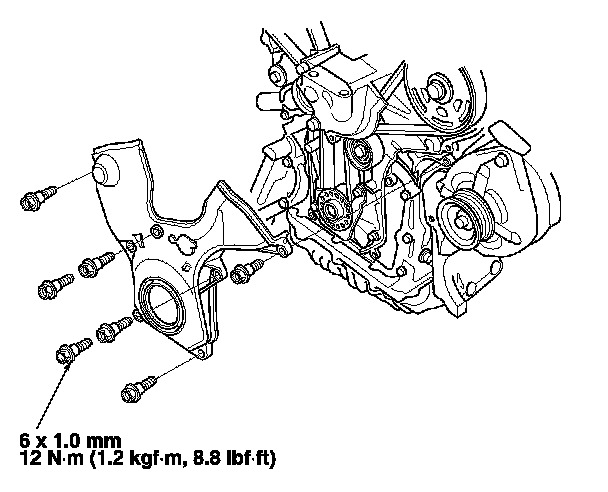 6 x 1.0 mm
12 N·m (1.2 kgf·m, 8.8 lbf·ft)