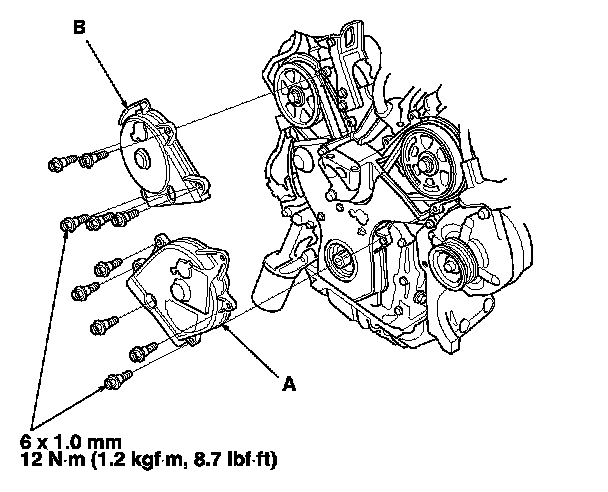 B

A

6 x 1.0 mm
12 N·m (1.2 kgf·m, 8.7 lbf·ft)