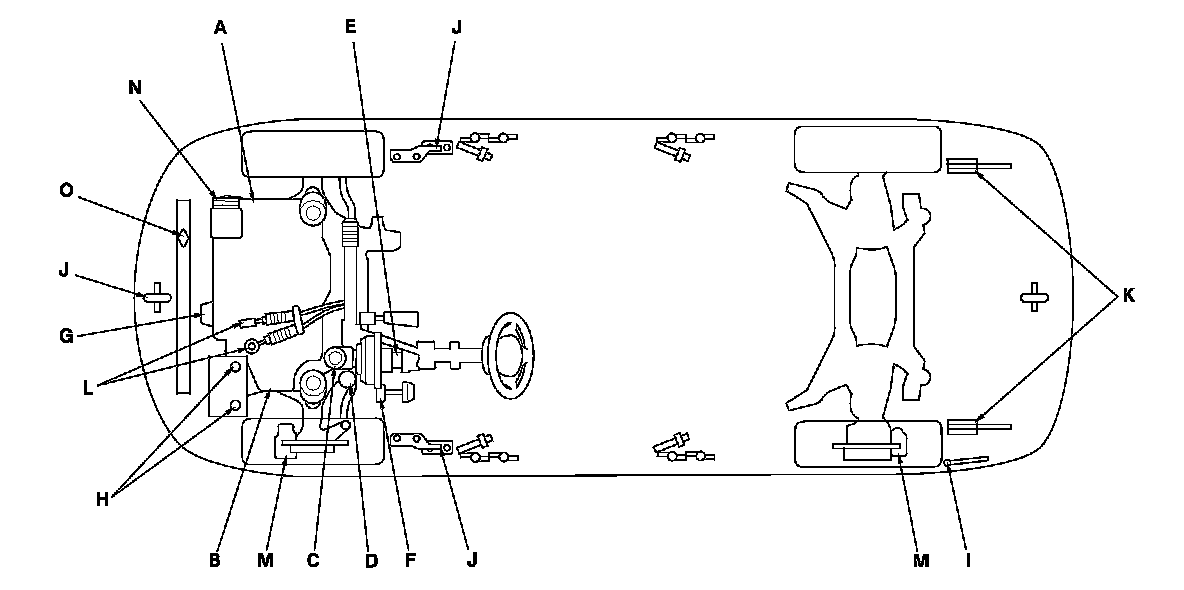 A
E
J
N
O
J
G
L
H
K
B
M
C
D
F
J
M
I