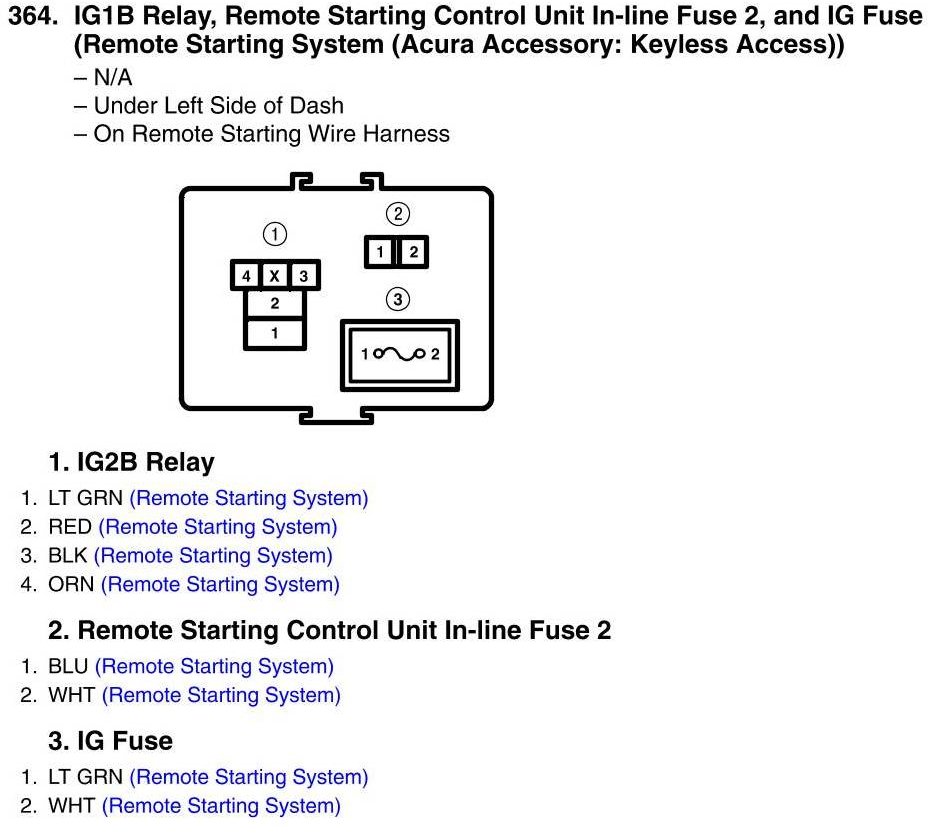 364. IG1B Relay, Remote Starting Control Unit In-line Fuse 2, and IG Fuse (Remote Starting System (Acura Accessory: Keyless Access))
– N/A
– Under Left Side of Dash
– On Remote Starting Wire Harness

①
4 X 3
2
1
②
1 2
③
1 2

1. IG2B Relay
1. LT GRN (Remote Starting System)
2. RED (Remote Starting System)
3. BLK (Remote Starting System)
4. ORN (Remote Starting System)

2. Remote Starting Control Unit In-line Fuse 2
1. BLU (Remote Starting System)
2. WHT (Remote Starting System)

3. IG Fuse
1. LT GRN (Remote Starting System)
2. WHT (Remote Starting System)