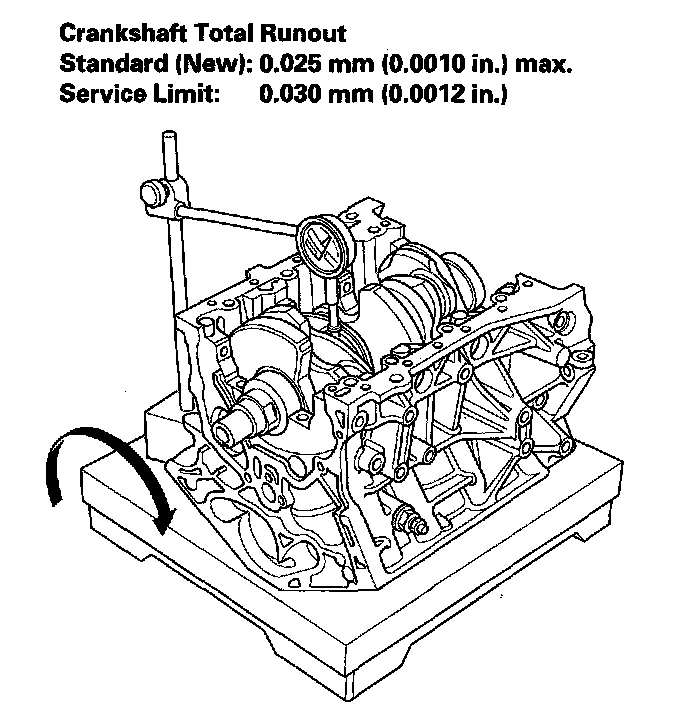 Crankshaft Total Runout
Standard (New): 0.025 mm (0.0010 in.) max.
Service Limit: 0.030 mm (0.0012 in.)