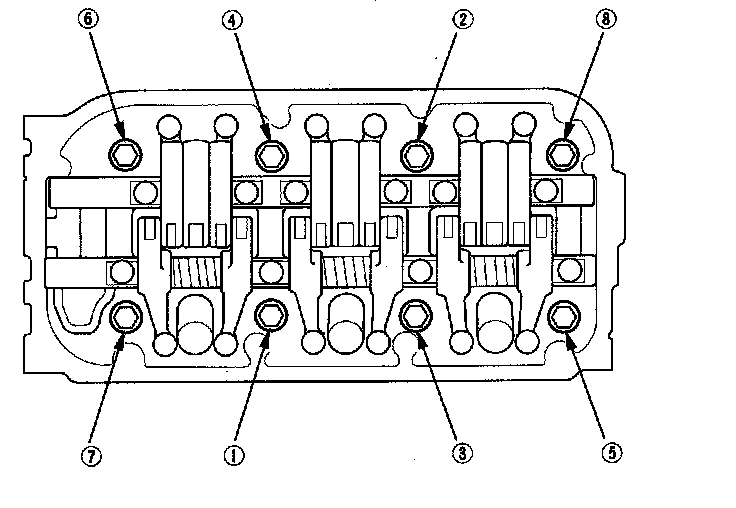 ⑥ ④ ② ⑧

⑦ ① ③ ⑤