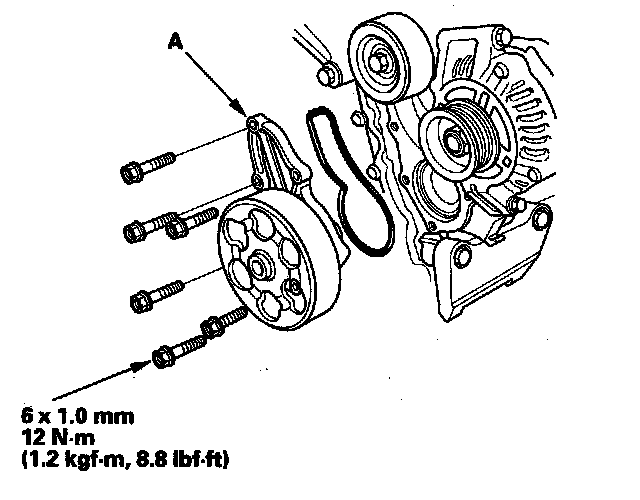 A

6 x 1.0 mm
12 N·m
(1.2 kgf·m, 8.8 lbf·ft)