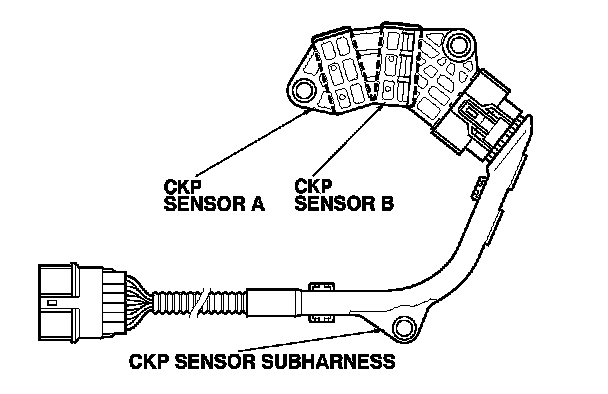 CKP SENSOR A

CKP SENSOR B

CKP SENSOR SUBHARNESS