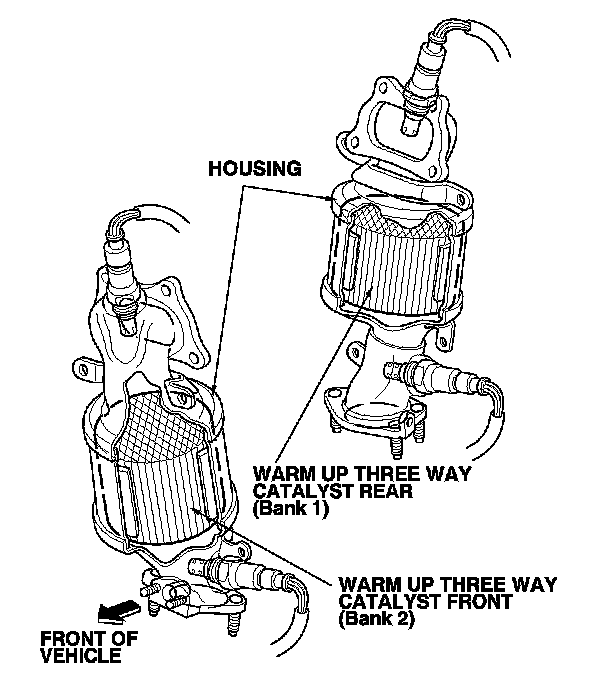 HOUSING

WARM UP THREE WAY CATALYST REAR (Bank 1)

WARM UP THREE WAY CATALYST FRONT (Bank 2)

FRONT OF VEHICLE