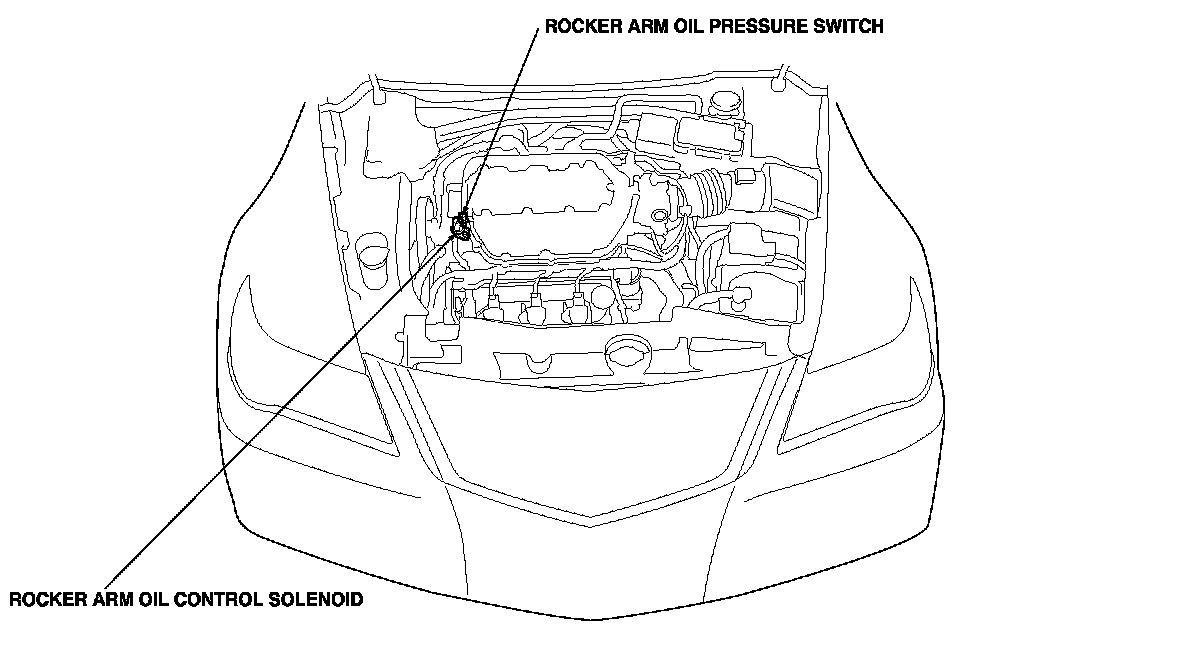 ROCKER ARM OIL PRESSURE SWITCH

ROCKER ARM OIL CONTROL SOLENOID