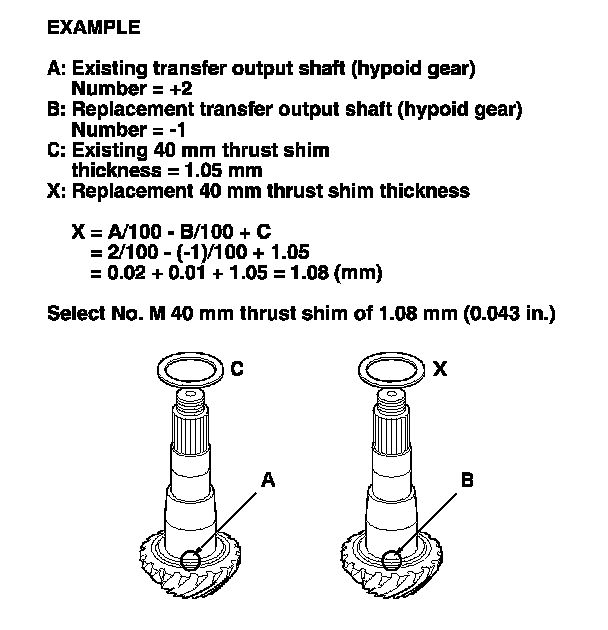 EXAMPLE

A: Existing transfer output shaft (hypoid gear)
Number = +2
B: Replacement transfer output shaft (hypoid gear)
Number = -1
C: Existing 40 mm thrust shim
thickness = 1.05 mm
X: Replacement 40 mm thrust shim thickness

X = A/100 - B/100 + C
= 2/100 - (-1)/100 + 1.05
= 0.02 + 0.01 + 1.05 = 1.08 (mm)

Select No. M 40 mm thrust shim of 1.08 mm (0.043 in.)

C

X

A

B