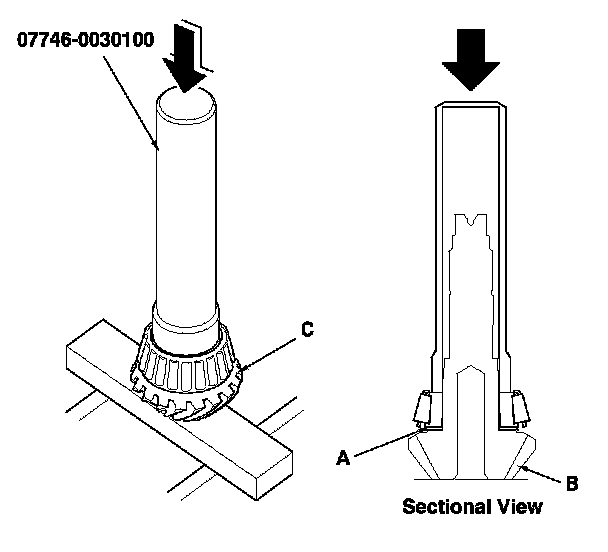 07746-0030100

C

A

B

Sectional View