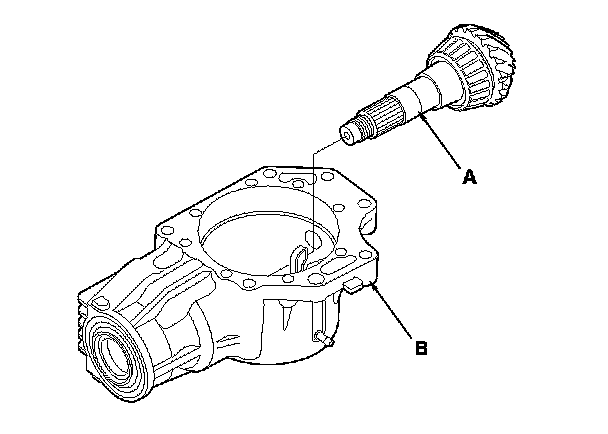 A

B