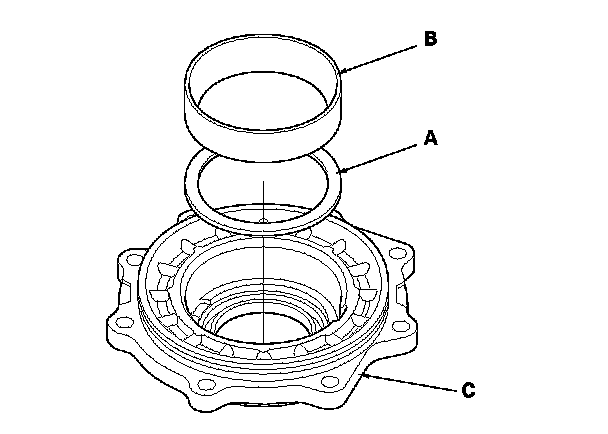 B
A
C