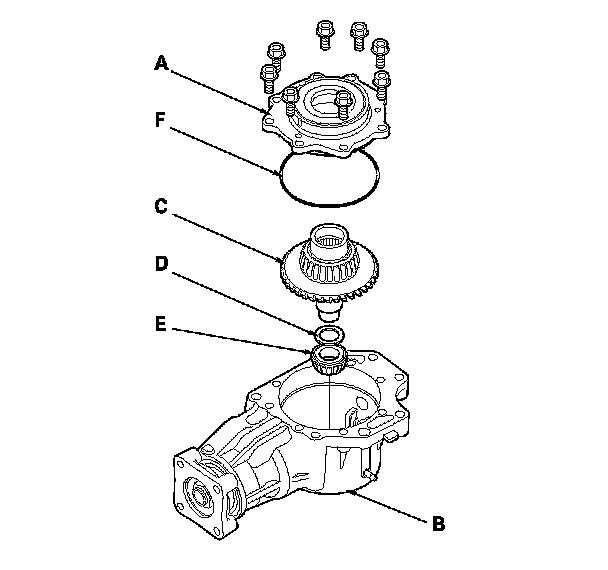 A
F
C
D
E
B