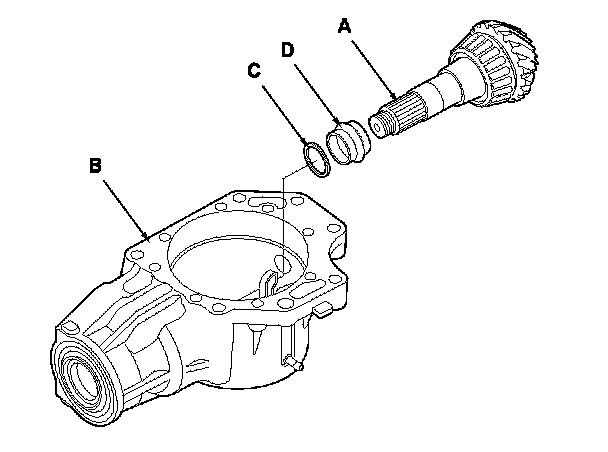 A
D
C
B