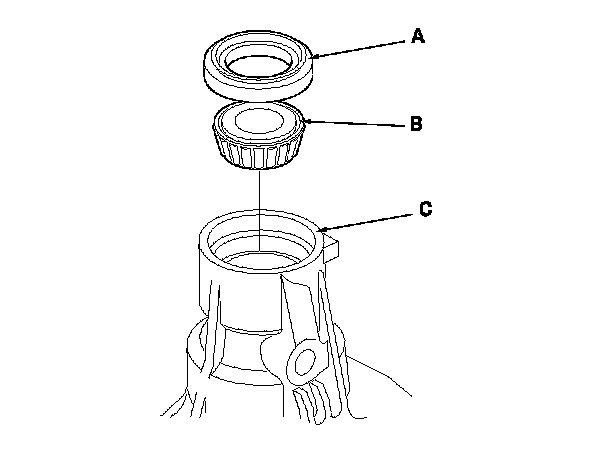 A
B
C