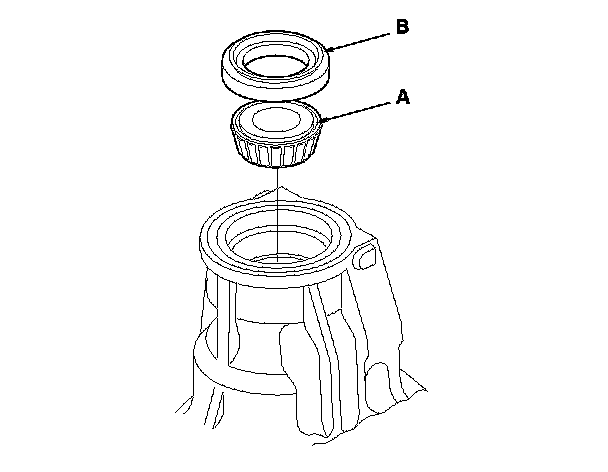 B
A