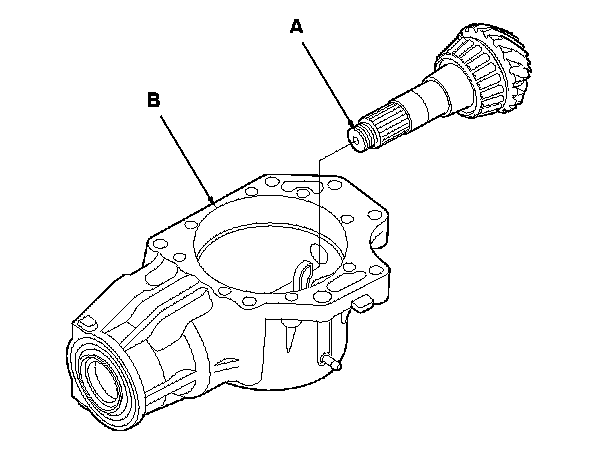 A

B