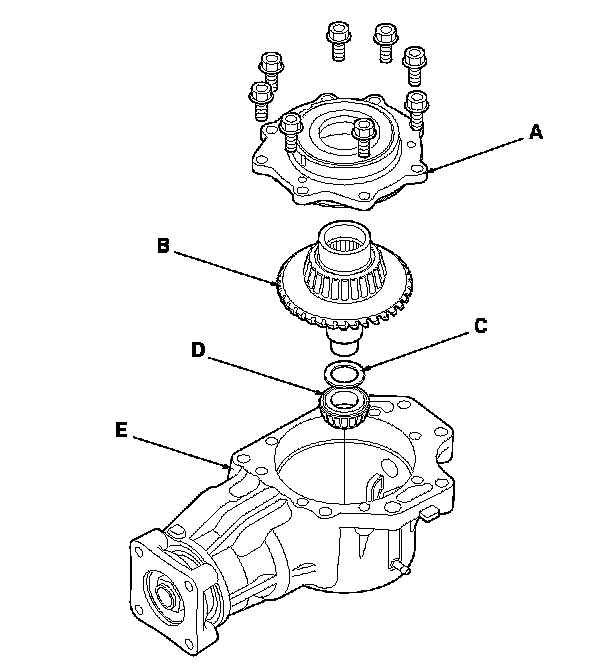 A

B

C

D

E