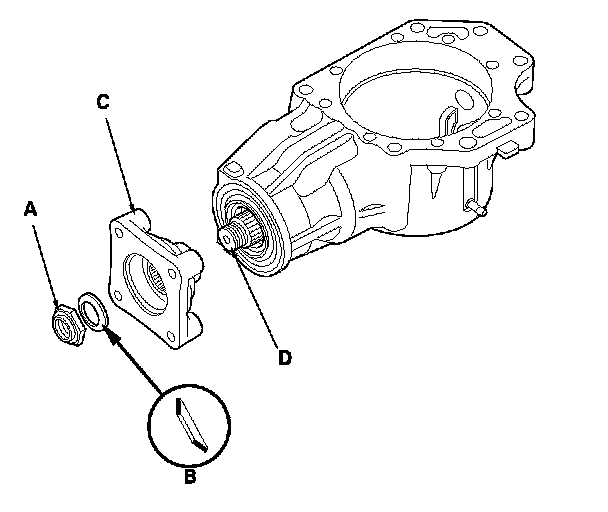 C

A

D

B