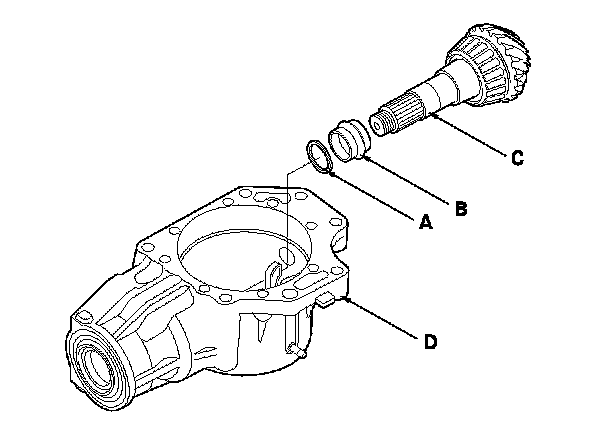 C

B

A

D