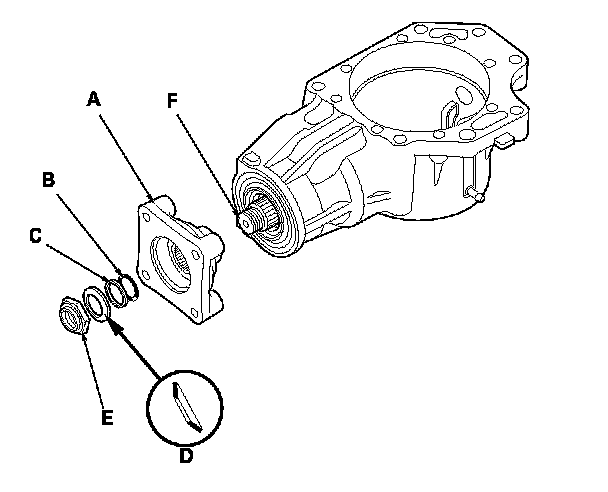 A
F
B
C
E
D