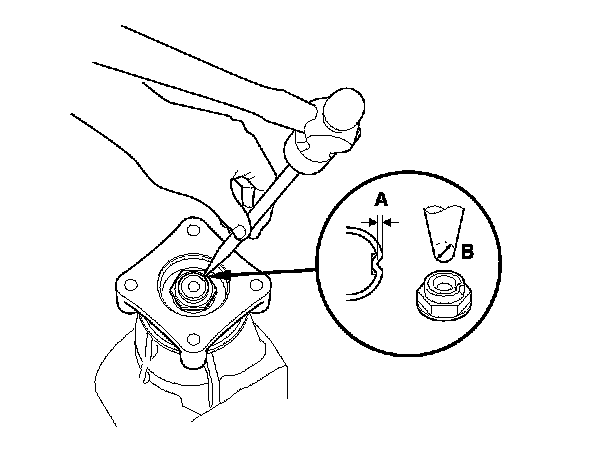 A

B