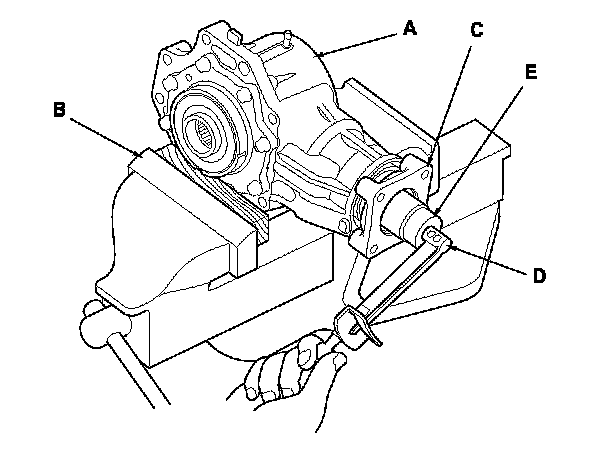 A
C
E
B
D