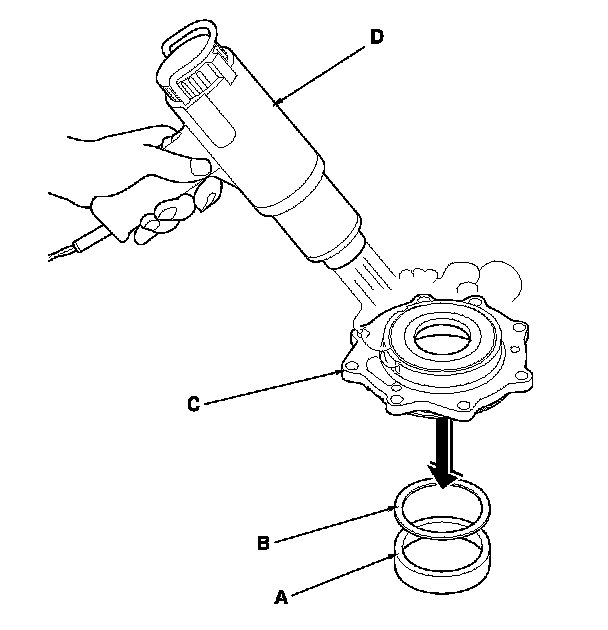 D
C
B
A