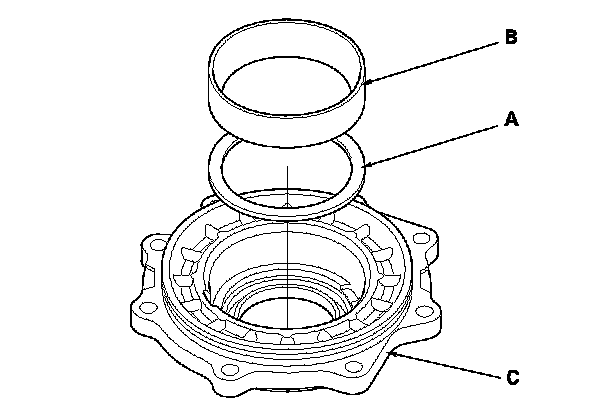 B
A
C