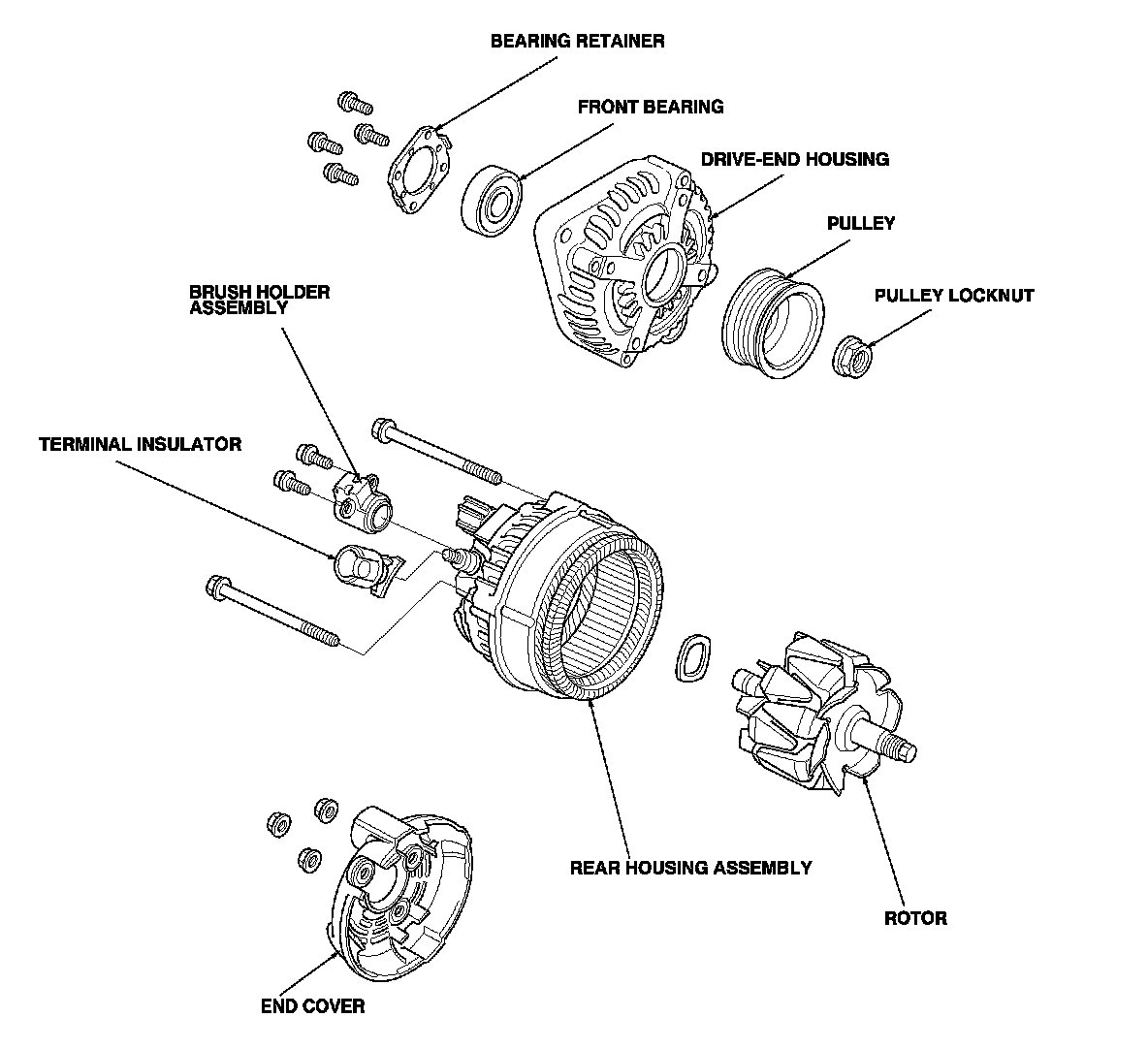 BEARING RETAINER

FRONT BEARING

DRIVE-END HOUSING

PULLEY

PULLEY LOCKNUT

BRUSH HOLDER ASSEMBLY

TERMINAL INSULATOR

REAR HOUSING ASSEMBLY

ROTOR

END COVER