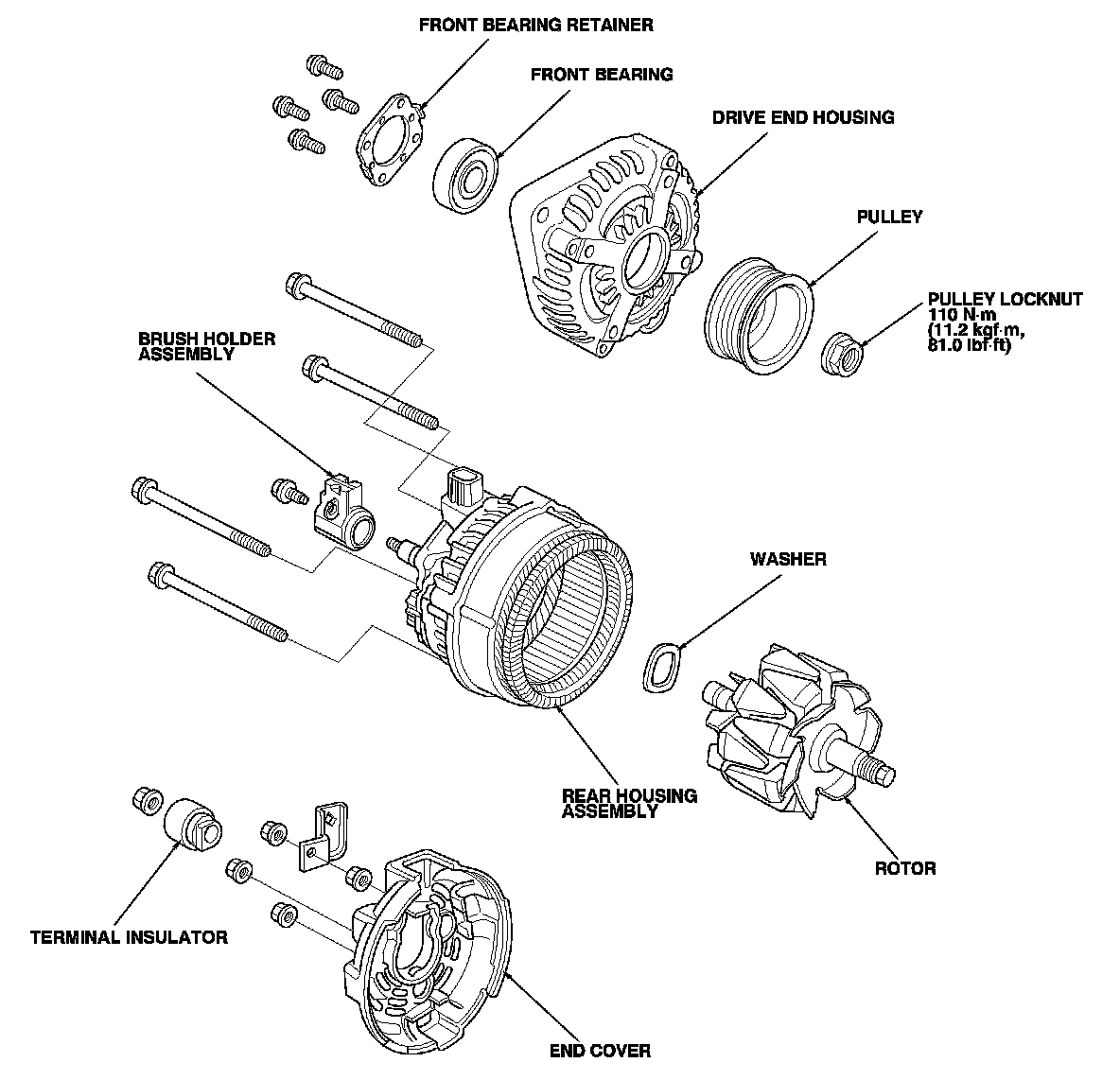 FRONT BEARING RETAINER

FRONT BEARING

DRIVE END HOUSING

PULLEY

PULLEY LOCKNUT
110 N·m
(11.2 kgf·m,
81.0 lbf·ft)

BRUSH HOLDER
ASSEMBLY

WASHER

REAR HOUSING
ASSEMBLY

ROTOR

TERMINAL INSULATOR

END COVER