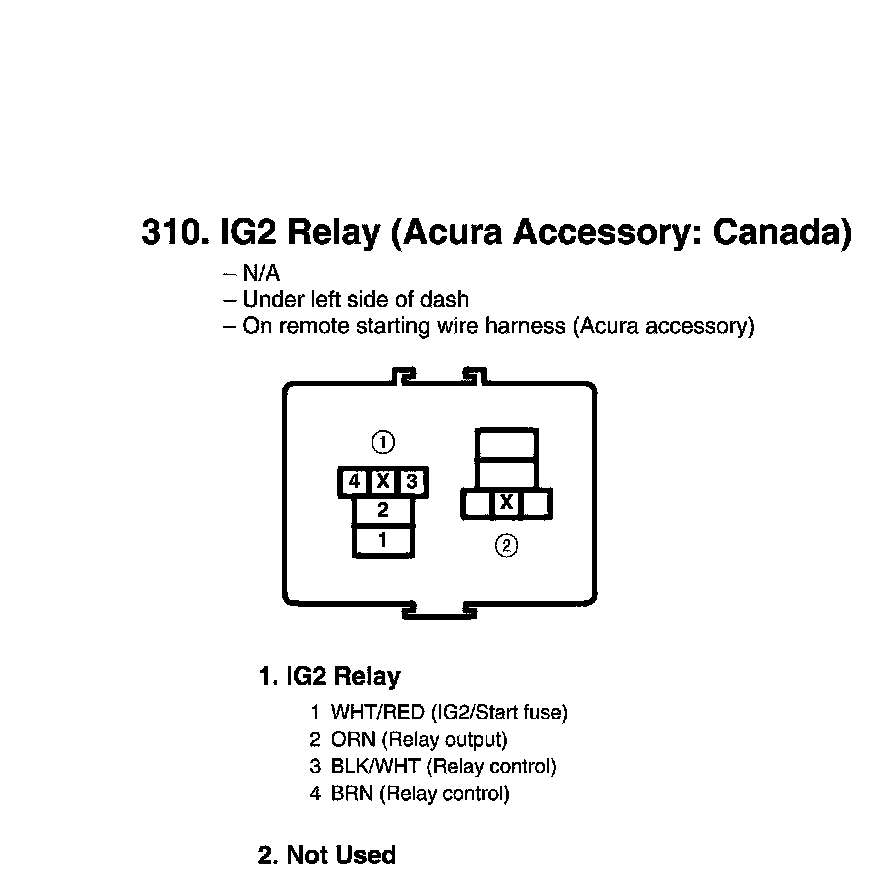 310. IG2 Relay (Acura Accessory: Canada)

– N/A
– Under left side of dash
– On remote starting wire harness (Acura accessory)

①

4 X 3
2
1

X

②

1. IG2 Relay

1 WHT/RED (IG2/Start fuse)
2 ORN (Relay output)
3 BLK/WHT (Relay control)
4 BRN (Relay control)

2. Not Used