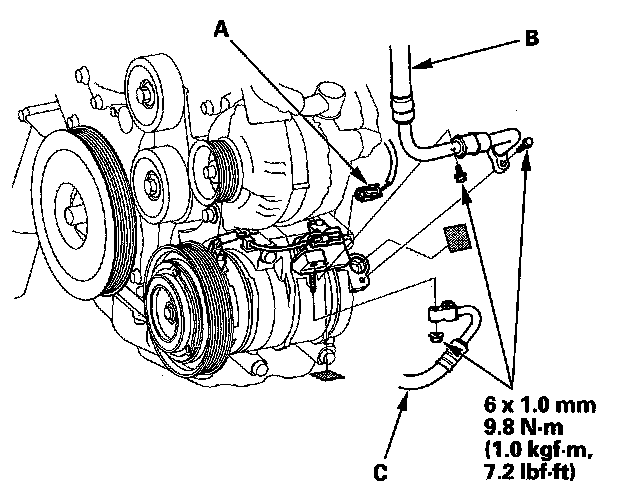 A

B

6 x 1.0 mm
9.8 N·m
(1.0 kgf·m,
7.2 lbf·ft)

C