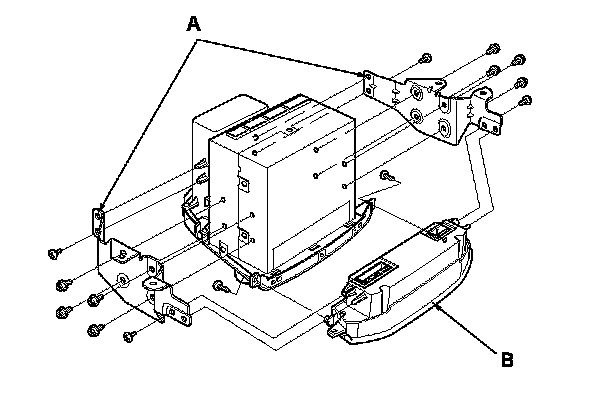 A

B