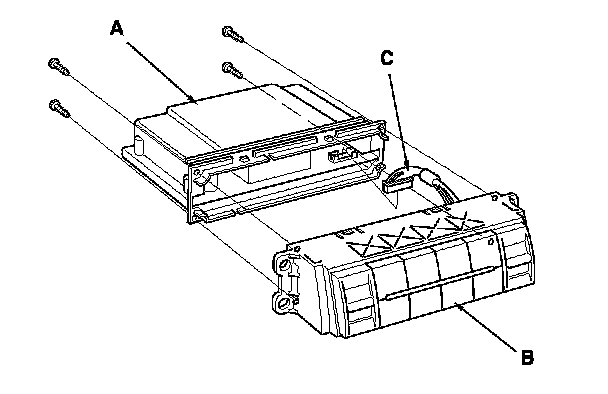 A
C
B