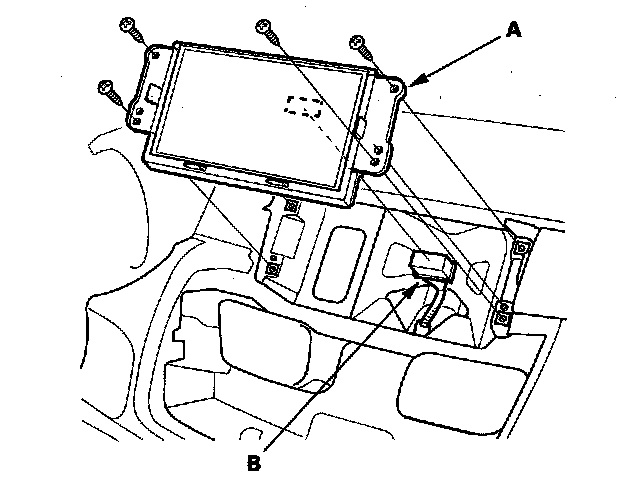 A

B