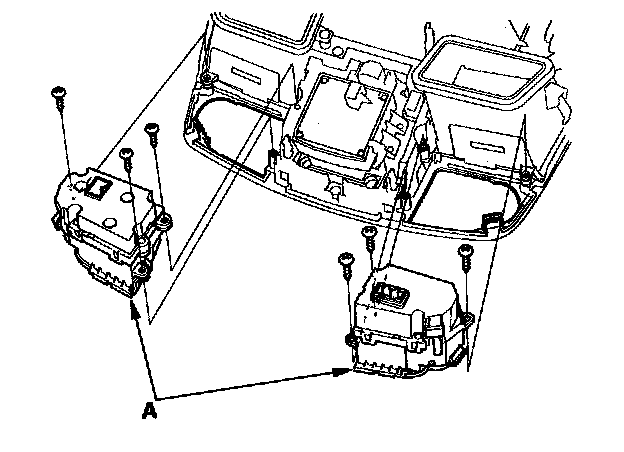 A