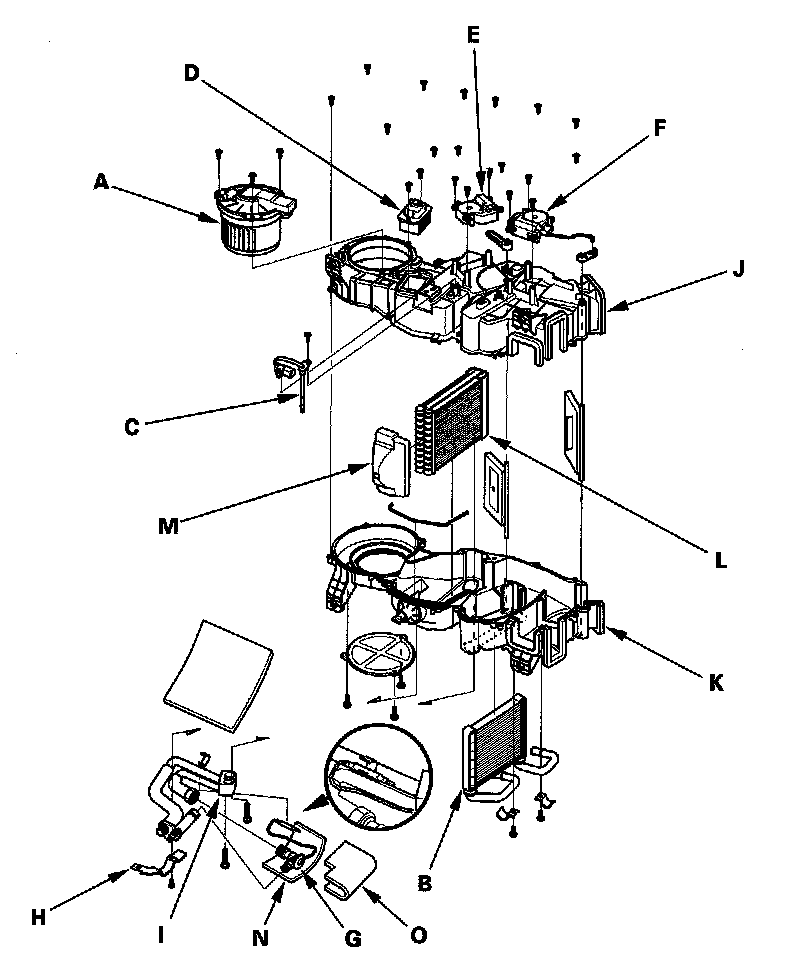 E
D
F
A
J
C
M
L
K
B
H
I
N
G
O