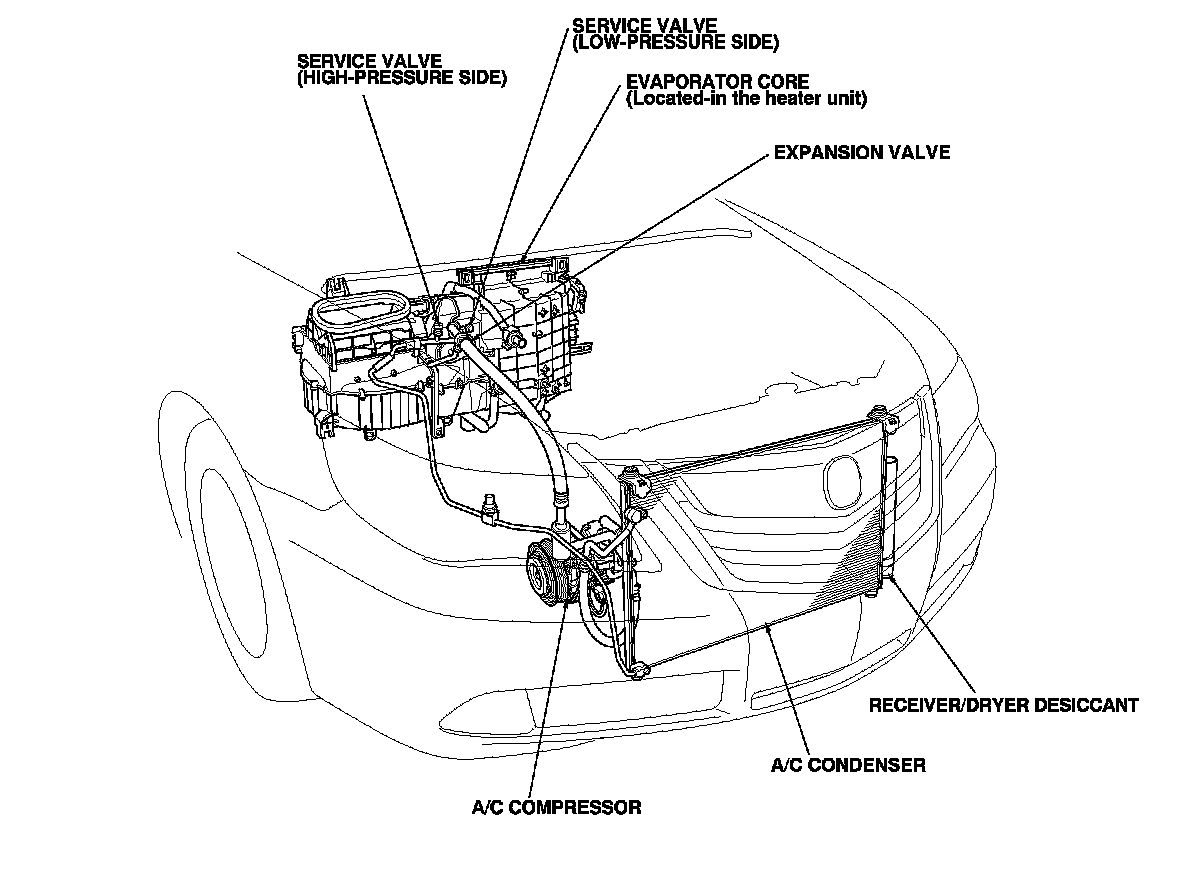 SERVICE VALVE
(LOW-PRESSURE SIDE)

SERVICE VALVE
(HIGH-PRESSURE SIDE)

EVAPORATOR CORE
(Located-in the heater unit)

EXPANSION VALVE

RECEIVER/DRYER DESICCANT

A/C CONDENSER

A/C COMPRESSOR