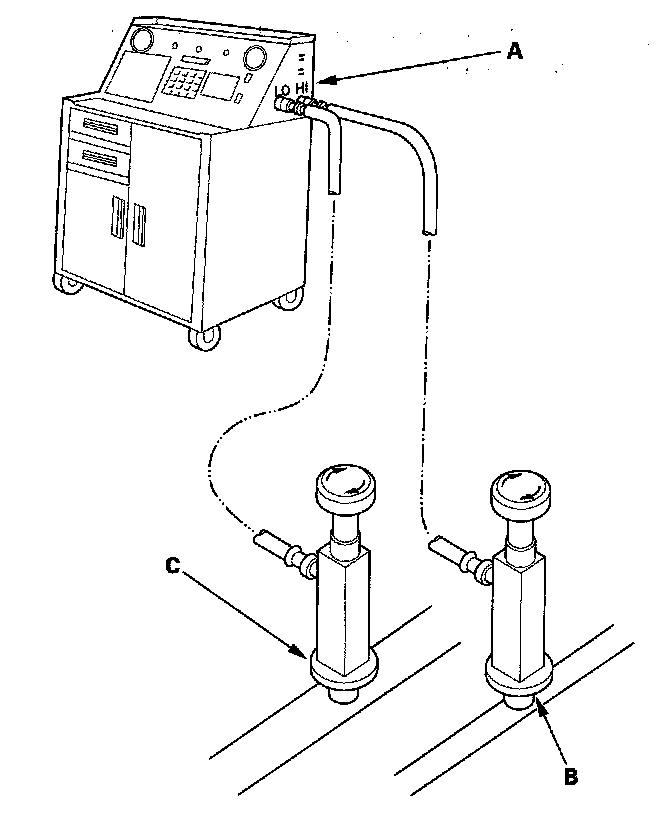 A

LO HI

C

B