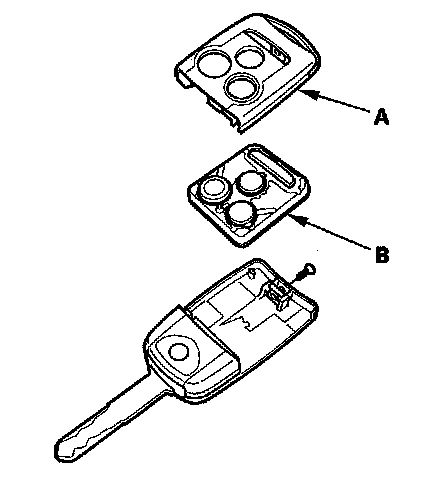 A

B