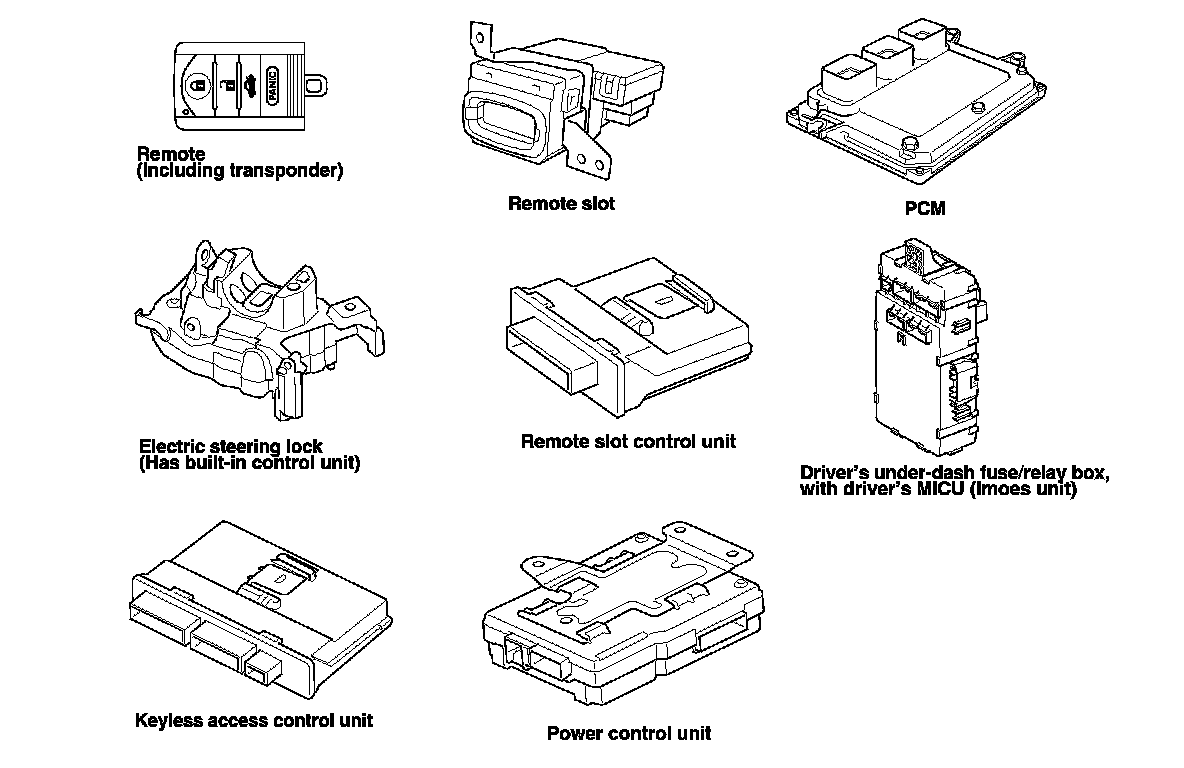 PANIC

Remote
(Including transponder)

Remote slot

PCM

Electric steering lock
(Has built-in control unit)

Remote slot control unit

Driver's under-dash fuse/relay box, with driver's MICU (Imoes unit)

Keyless access control unit

Power control unit