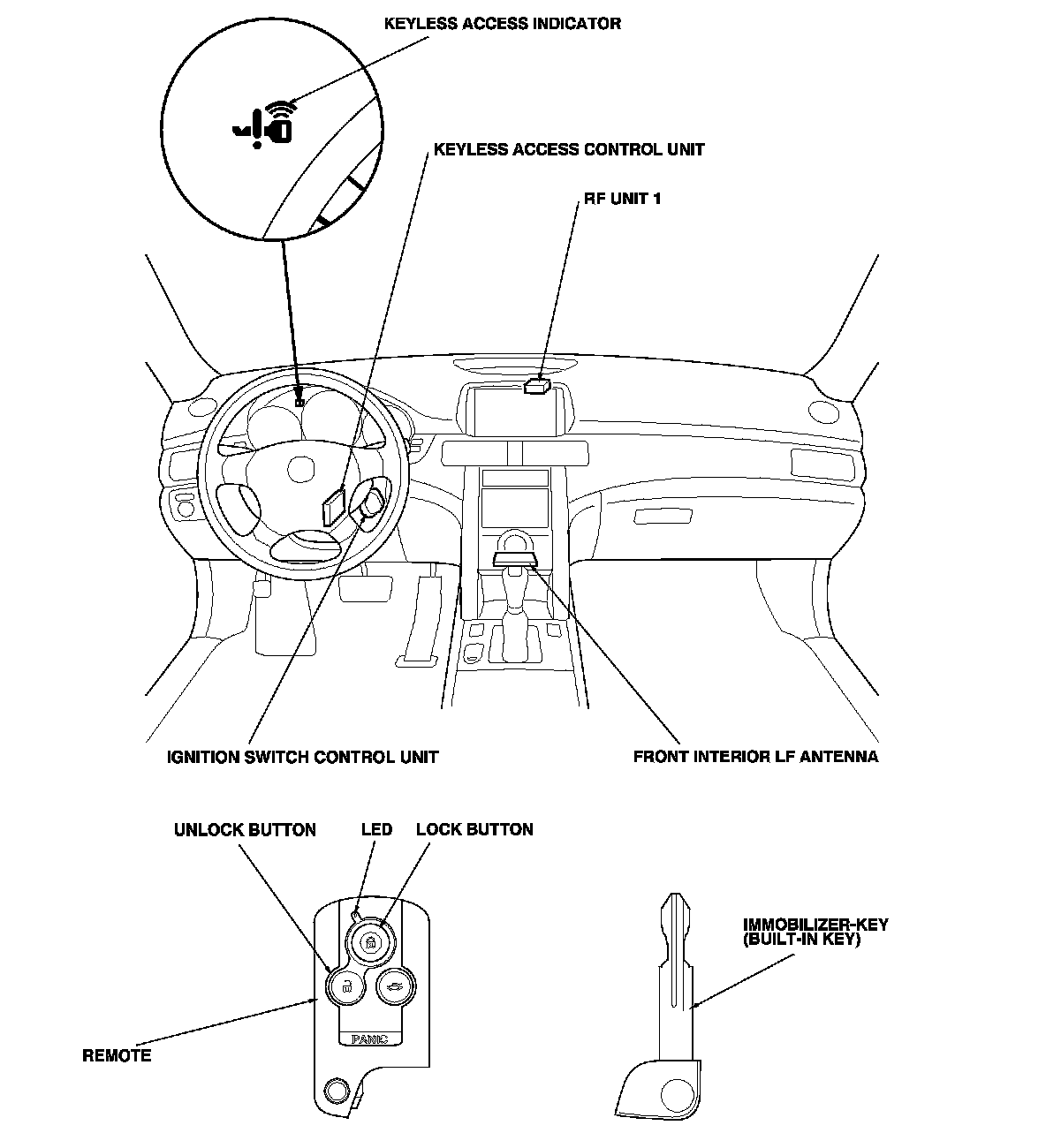 KEYLESS ACCESS INDICATOR

KEYLESS ACCESS CONTROL UNIT

RF UNIT 1

IGNITION SWITCH CONTROL UNIT

FRONT INTERIOR LF ANTENNA

UNLOCK BUTTON

LED

LOCK BUTTON

PANIC

REMOTE

IMMOBILIZER-KEY (BUILT-IN KEY)