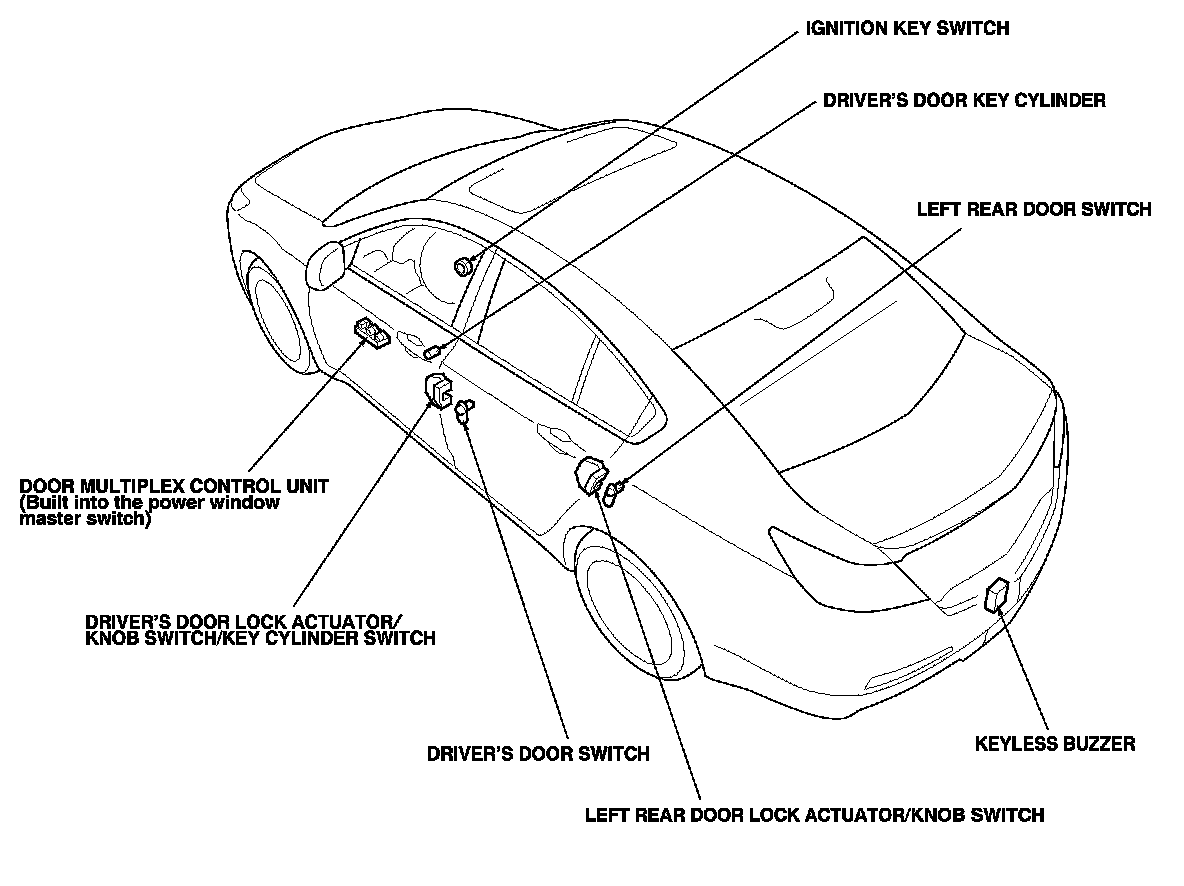 IGNITION KEY SWITCH

DRIVER'S DOOR KEY CYLINDER

LEFT REAR DOOR SWITCH

DOOR MULTIPLEX CONTROL UNIT
(Built into the power window master switch)

DRIVER'S DOOR LOCK ACTUATOR/
KNOB SWITCH/KEY CYLINDER SWITCH

DRIVER'S DOOR SWITCH

KEYLESS BUZZER

LEFT REAR DOOR LOCK ACTUATOR/KNOB SWITCH