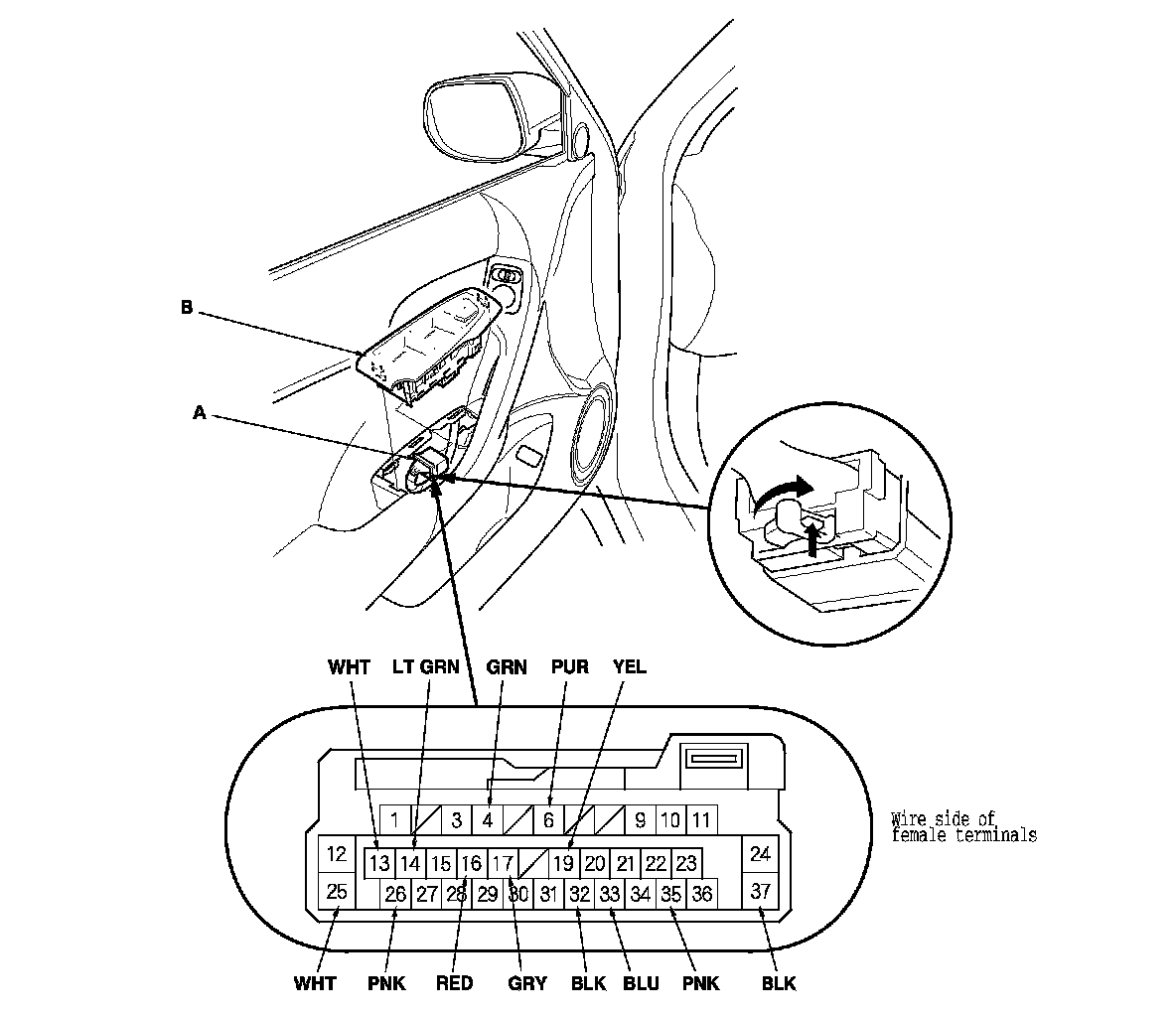 B

A

WHT LT GRN GRN PUR YEL

1 3 4 6 9 10 11

12 13 14 15 16 17 19 20 21 22 23 24

25 26 27 28 29 30 31 32 33 34 35 36 37

Wire side of female terminals

WHT PNK RED GRY BLK BLU PNK BLK