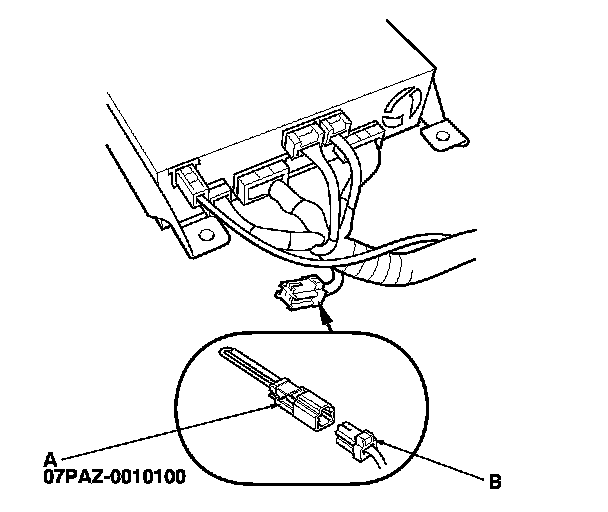 A
07PAZ-0010100

B