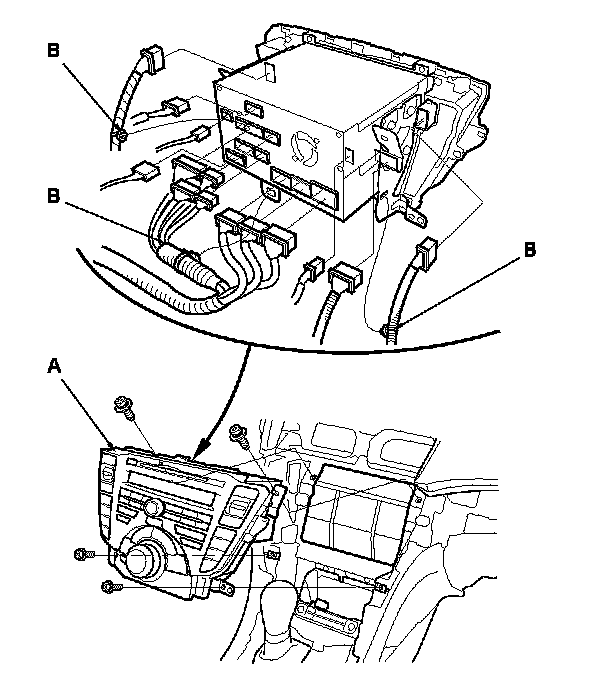 B
B
B
A